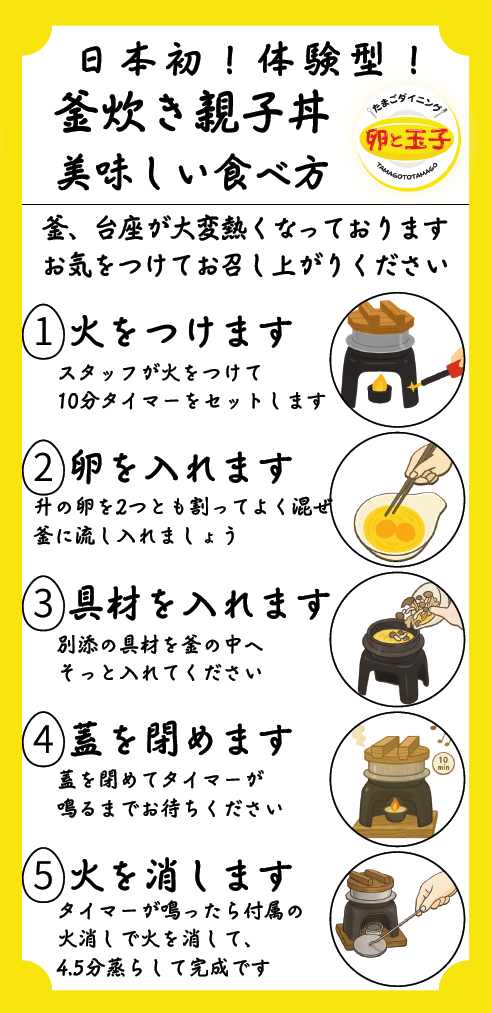 日本初！体験型！
釜炊き親子丼
美味しい食べ方

たまごダイニング
卵と玉子
TAMAGOTOTAMAGO

釜、台座が大変熱くなっております
お気をつけてお召し上がりください

1 火をつけます
スタッフが火をつけて
10分タイマーをセットします

2 卵を入れます
升の卵を2つとも割ってよく混ぜ
釜に流し入れましょう

3 具材を入れます
別添の具材を釜の中へ
そっと入れてください

4 蓋を閉めます
蓋を閉めてタイマーが
鳴るまでお待ちください

10 min

5 火を消します
タイマーが鳴ったら付属の
火消しで火を消して、
4.5分蒸らして完成です